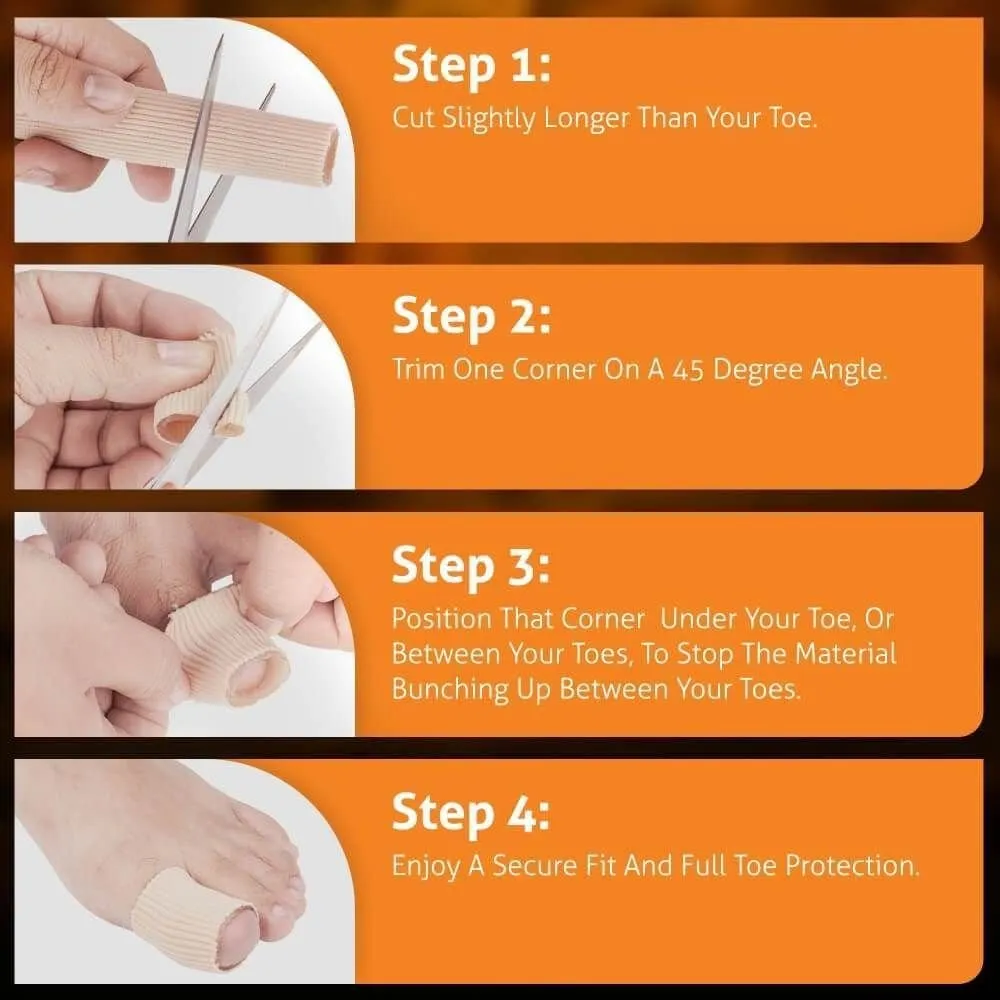 Step 1:
Cut Slightly Longer Than Your Toe.

Step 2:
Trim One Corner On A 45 Degree Angle.

Step 3:
Position That Corner  Under Your Toe, Or Between Your Toes, To Stop The Material Bunching Up Between Your Toes.

Step 4:
Enjoy A Secure Fit And Full Toe Protection.